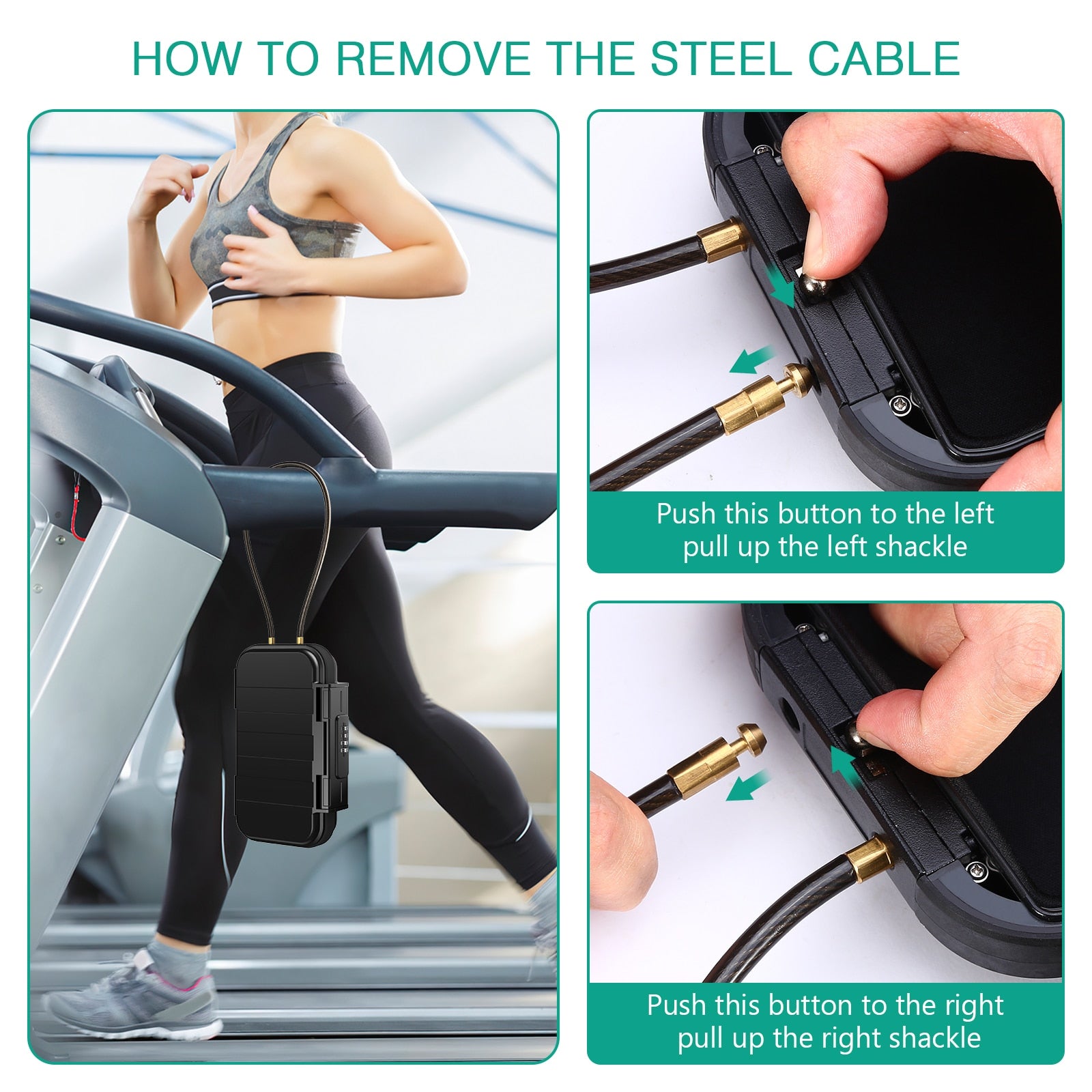 HOW TO REMOVE THE STEEL CABLE

Push this button to the left
pull up the left shackle

Push this button to the right
pull up the right shackle