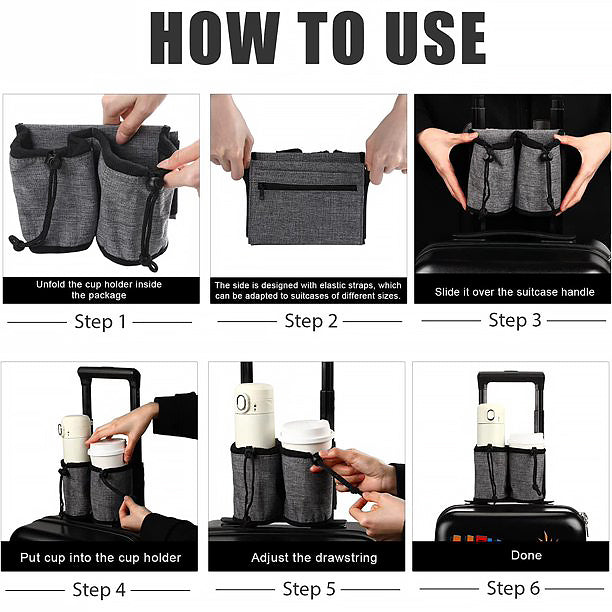 HOW TO USE

Unfold the cup holder inside the package

Step 1

The side is designed with elastic straps, which can be adapted to suitcases of different sizes.

Step 2

Slide it over the suitcase handle

Step 3

Put cup into the cup holder

Step 4

Adjust the drawstring

Step 5

Done

Step 6