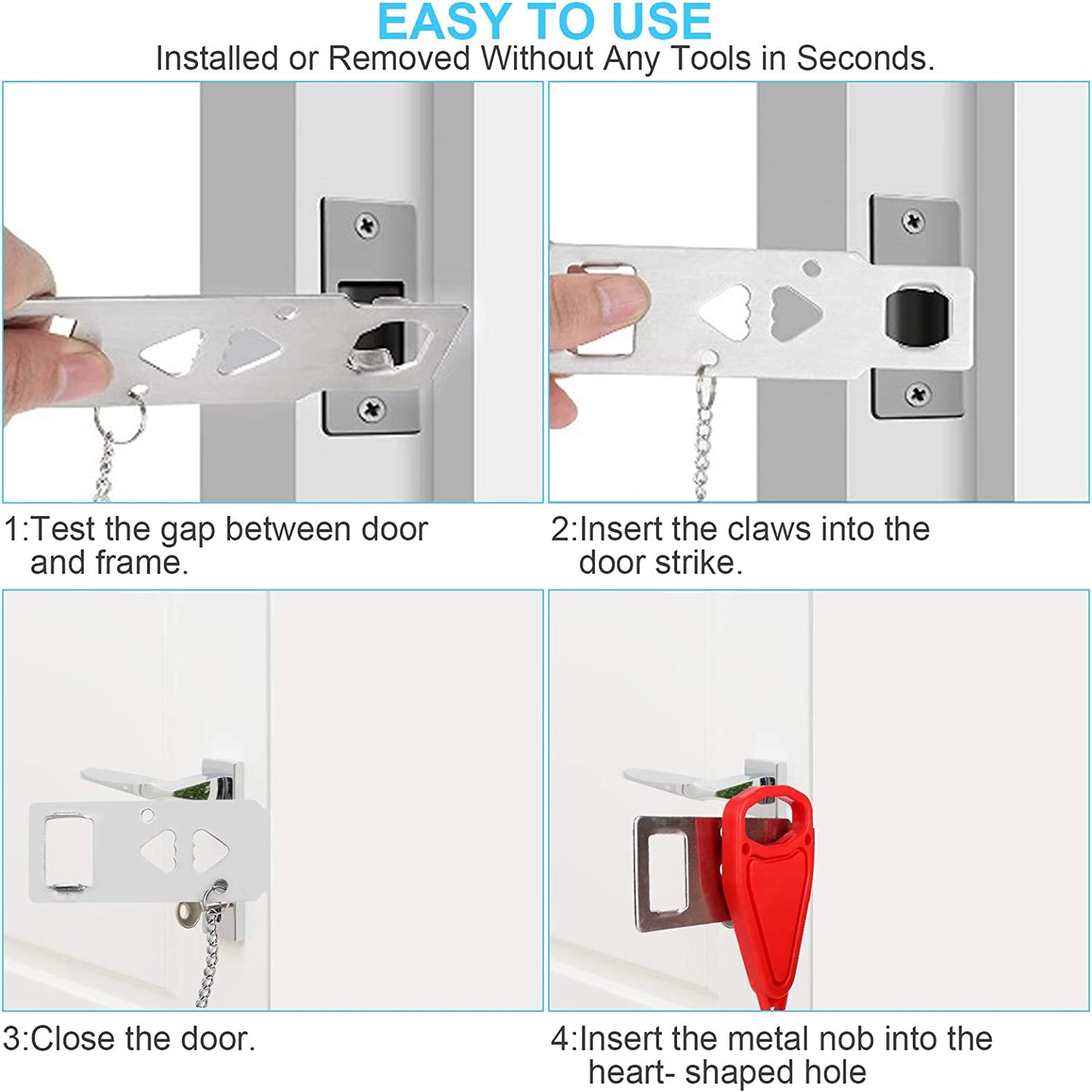 EASY TO USE
Installed or Removed Without Any Tools in Seconds.

1:Test the gap between door and frame.

2:Insert the claws into the door strike.

3:Close the door.

4:Insert the metal nob into the heart- shaped hole